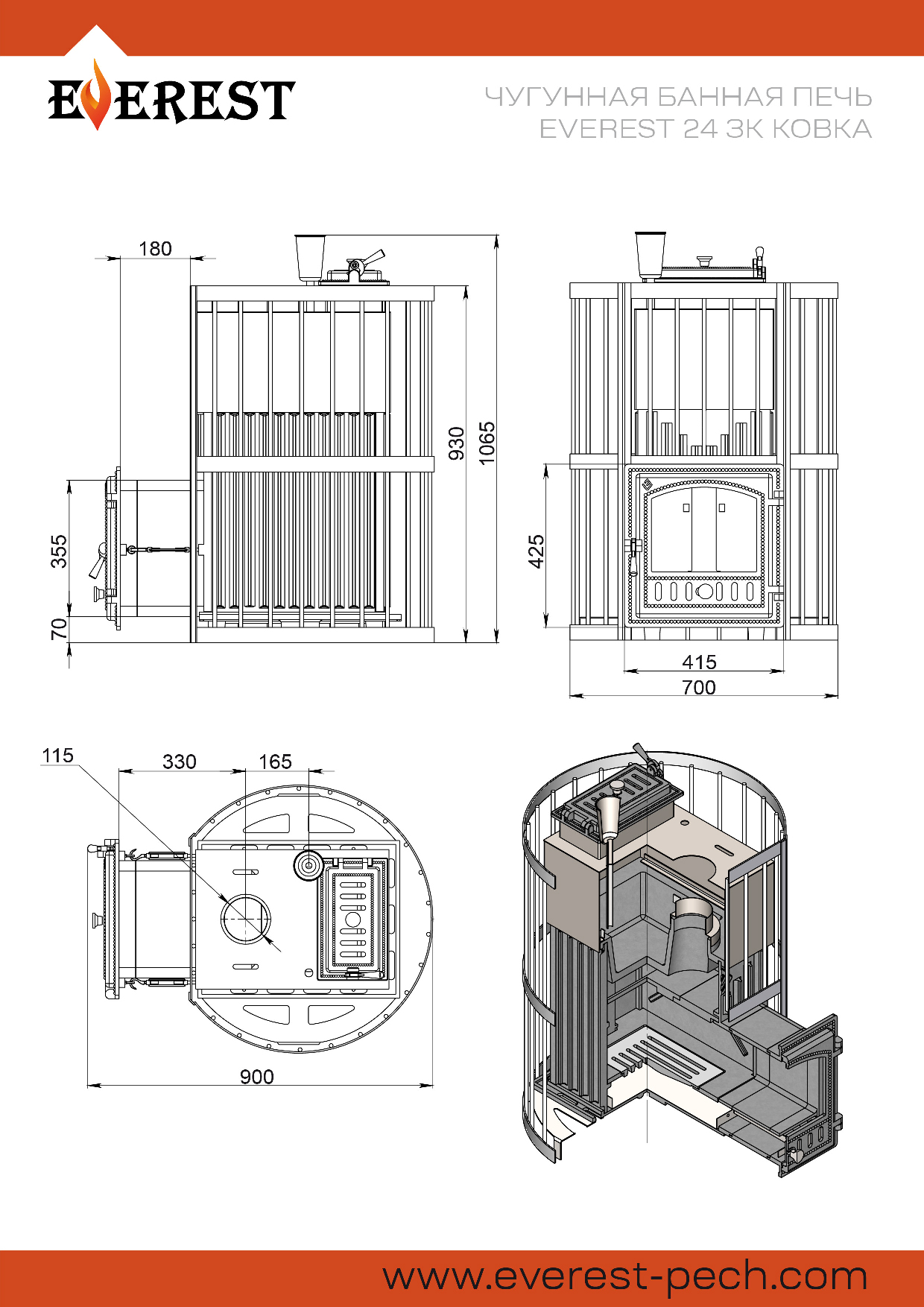 EVEREST

ЧУГУННАЯ БАННАЯ ПЕЧЬ
EVEREST 24 ЗК КОВКА

180

930

1065

355

70

425

415

700

115

330

165

900

www.everest-pech.com