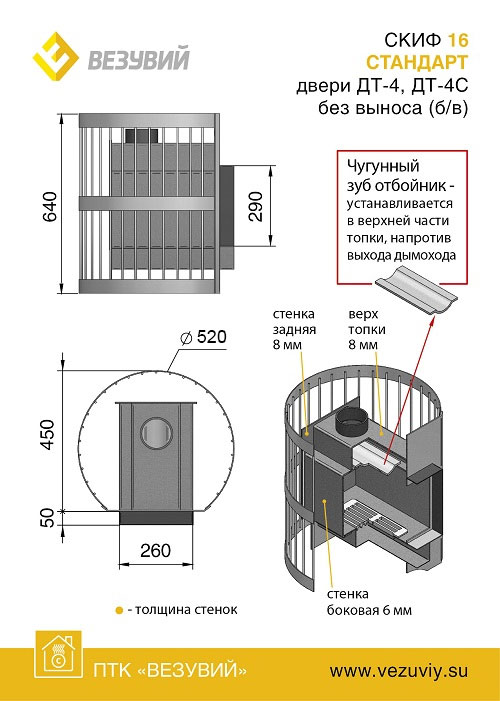 ВЕЗУВИЙ

СКИФ 16
СТАНДАРТ
двери ДТ-4, ДТ-4С
без выноса (б/в)

640

290

Чугунный зуб отбойник - устанавливается в верхней части топки, напротив выхода дымохода

$\varnothing$ 520

450

50

260

стенка задняя 8 мм

верх топки 8 мм

стенка боковая 6 мм

- толщина стенок

ПТК «ВЕЗУВИЙ»

www.vezuviy.su