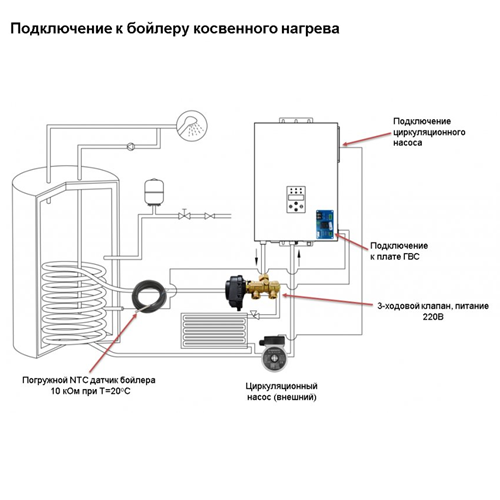 Подключение к бойлеру косвенного нагрева

Подключение циркуляционного насоса

Подключение к плате ГВС

3-ходовой клапан, питание 220В

Погружной NTC датчик бойлера 10 кОм при T=20°C

Циркуляционный насос (внешний)